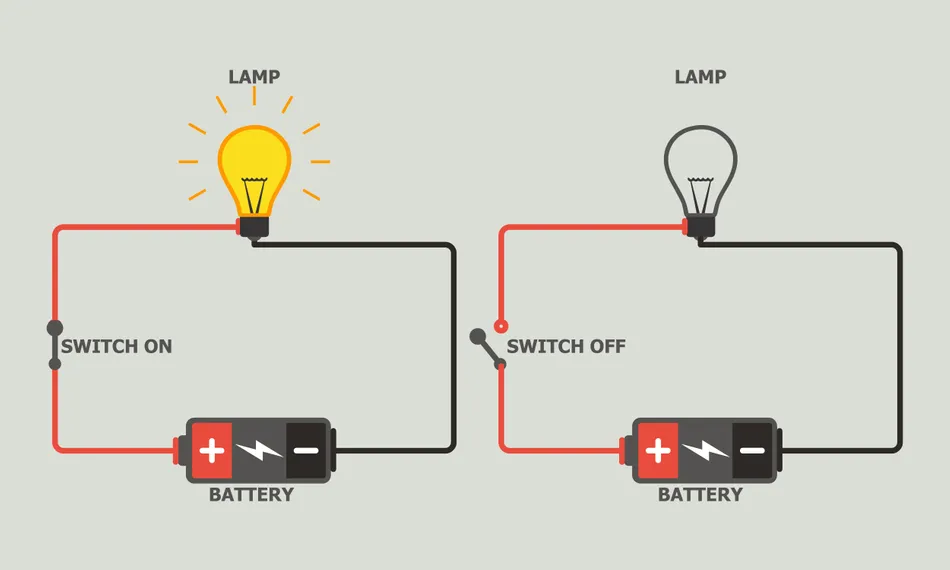 LAMP

SWITCH ON

+ −

BATTERY

LAMP

SWITCH OFF

+ −

BATTERY